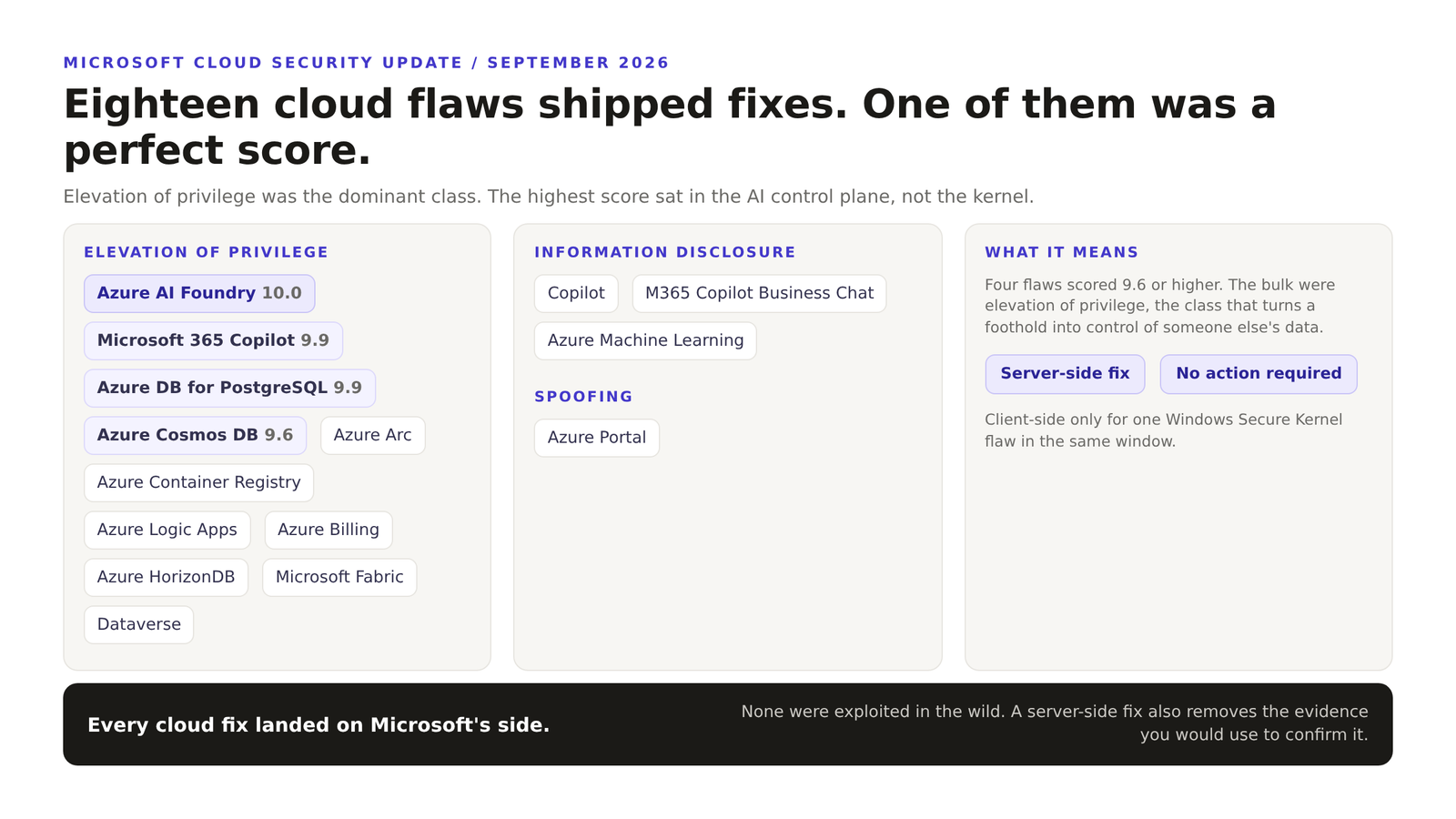 MICROSOFT CLOUD SECURITY UPDATE / SEPTEMBER 2026

Eighteen cloud flaws shipped fixes. One of them was a perfect score.

Elevation of privilege was the dominant class. The highest score sat in the AI control plane, not the kernel.

ELEVATION OF PRIVILEGE

Azure AI Foundry 10.0

Microsoft 365 Copilot 9.9

Azure DB for PostgreSQL 9.9

Azure Cosmos DB 9.6

Azure Arc

Azure Container Registry

Azure Logic Apps

Azure Billing

Azure HorizonDB

Microsoft Fabric

Dataverse

INFORMATION DISCLOSURE

Copilot

M365 Copilot Business Chat

Azure Machine Learning

SPOOFING

Azure Portal

WHAT IT MEANS

Four flaws scored 9.6 or higher. The bulk were elevation of privilege, the class that turns a foothold into control of someone else's data.

Server-side fix

No action required

Client-side only for one Windows Secure Kernel flaw in the same window.

Every cloud fix landed on Microsoft's side.

None were exploited in the wild. A server-side fix also removes the evidence you would use to confirm it.