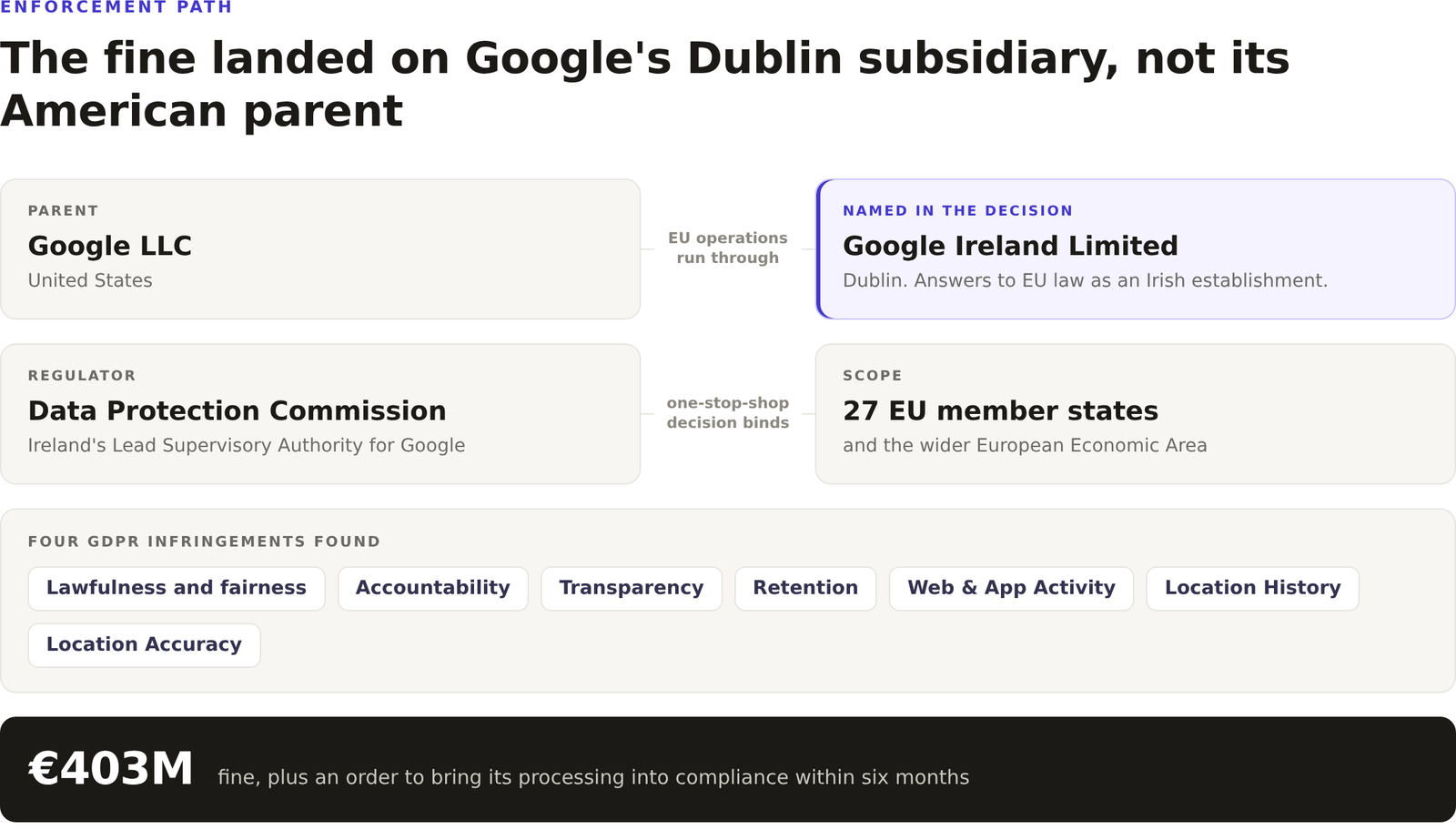 ENFORCEMENT PATH

The fine landed on Google's Dublin subsidiary, not its American parent

PARENT
Google LLC
United States

EU operations run through

NAMED IN THE DECISION
Google Ireland Limited
Dublin. Answers to EU law as an Irish establishment.

REGULATOR
Data Protection Commission
Ireland's Lead Supervisory Authority for Google

one-stop-shop decision binds

SCOPE
27 EU member states
and the wider European Economic Area

FOUR GDPR INFRINGEMENTS FOUND

Lawfulness and fairness
Accountability
Transparency
Retention
Web & App Activity
Location History
Location Accuracy

€403M fine, plus an order to bring its processing into compliance within six months